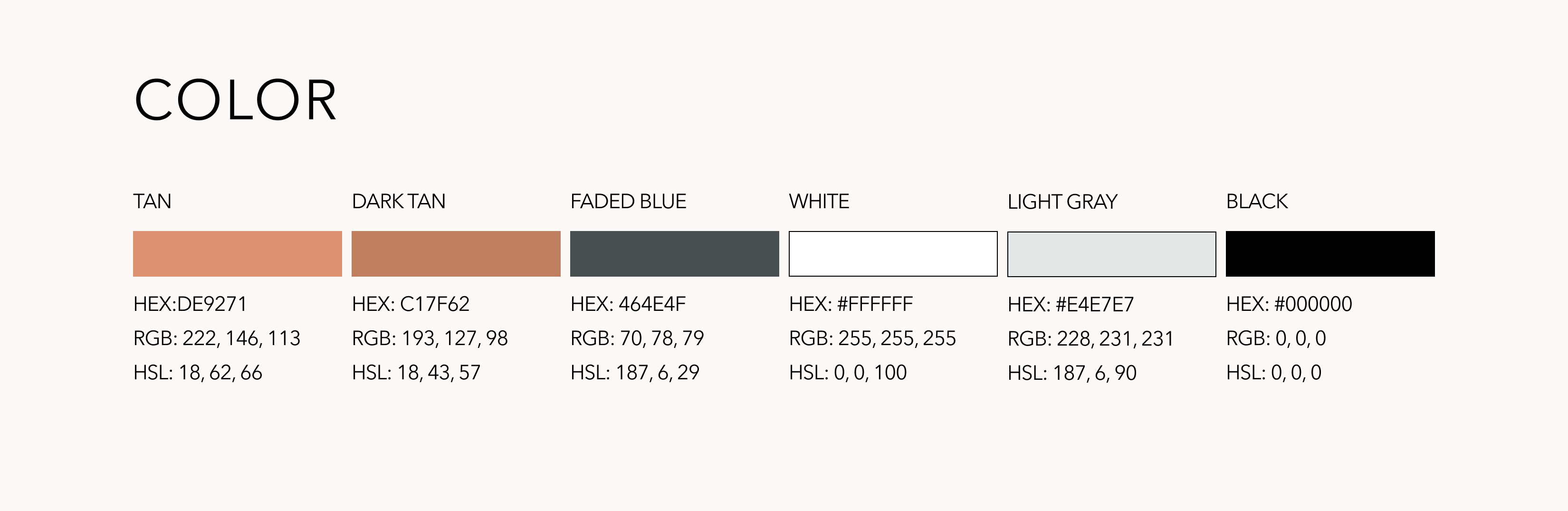 COLOR

TAN

HEX:DE9271
RGB: 222, 146, 113
HSL: 18, 62, 66

DARK TAN

HEX: C17F62
RGB: 193, 127, 98
HSL: 18, 43, 57

FADED BLUE

HEX: 464E4F
RGB: 70, 78, 79
HSL: 187, 6, 29

WHITE

HEX: #FFFFFF
RGB: 255, 255, 255
HSL: 0, 0, 100

LIGHT GRAY

HEX: #E4E7E7
RGB: 228, 231, 231
HSL: 187, 6, 90

BLACK

HEX: #000000
RGB: 0, 0, 0
HSL: 0, 0, 0